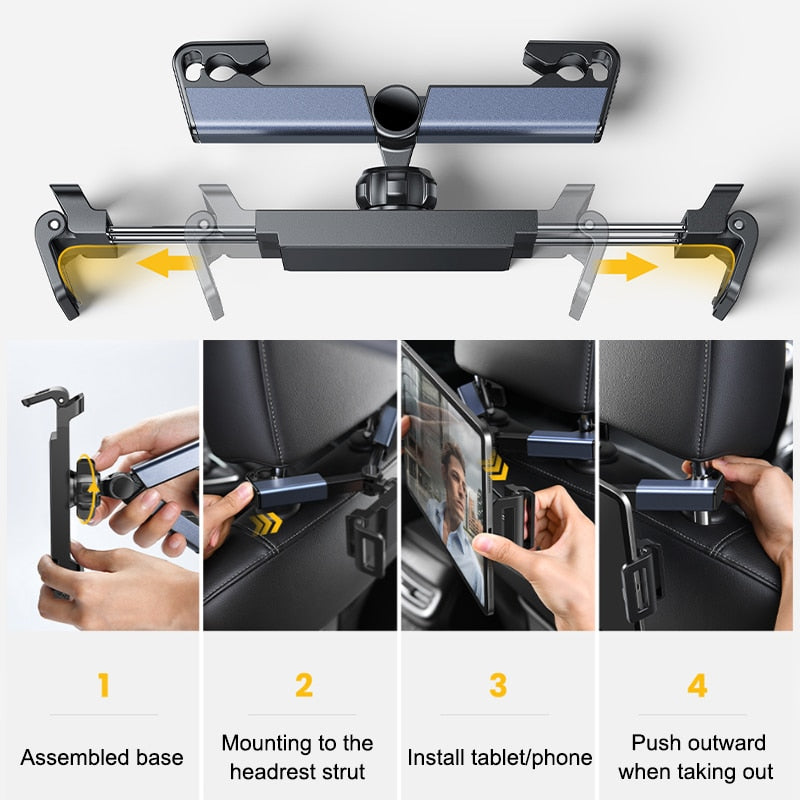 1

Assembled base

2

Mounting to the headrest strut

3

Install tablet/phone

4

Push outward when taking out